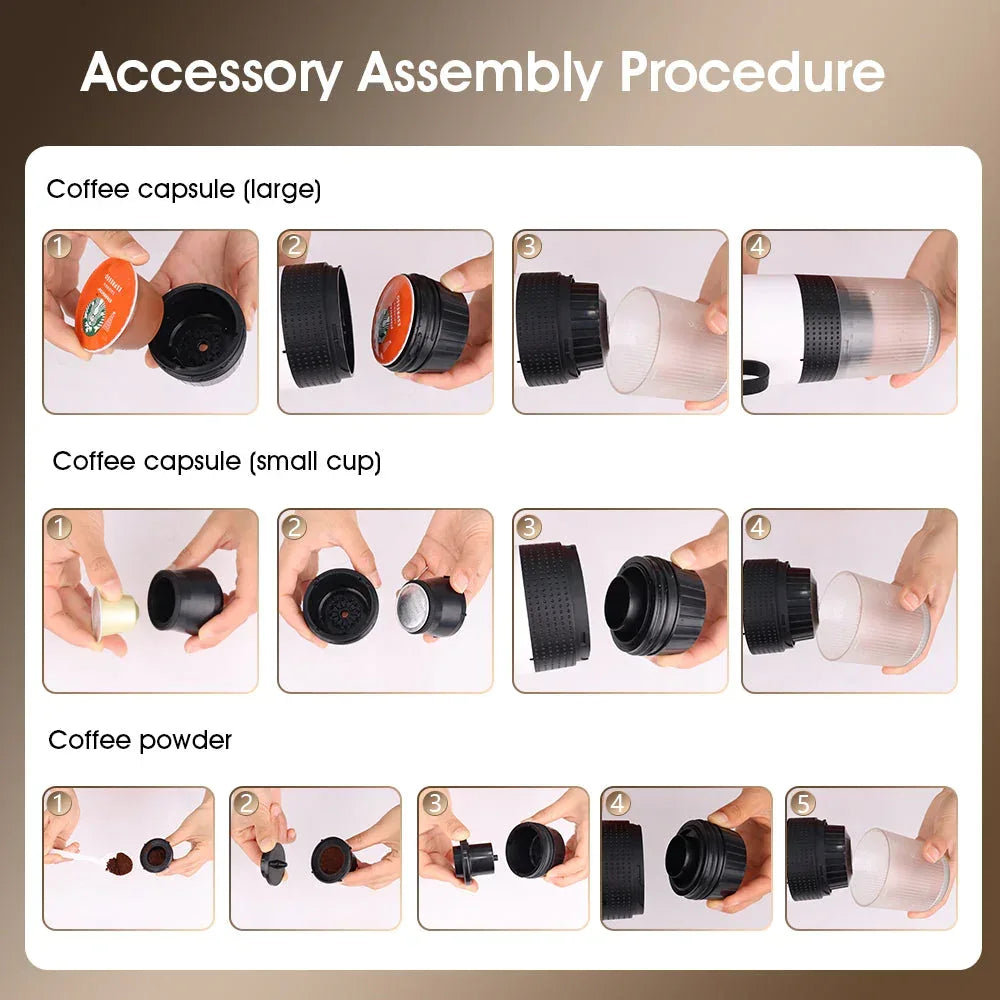 Accessory Assembly Procedure

Coffee capsule (large)

1 2 3 4

Coffee capsule (small cup)

1 2 3 4

Coffee powder

1 2 3 4 5