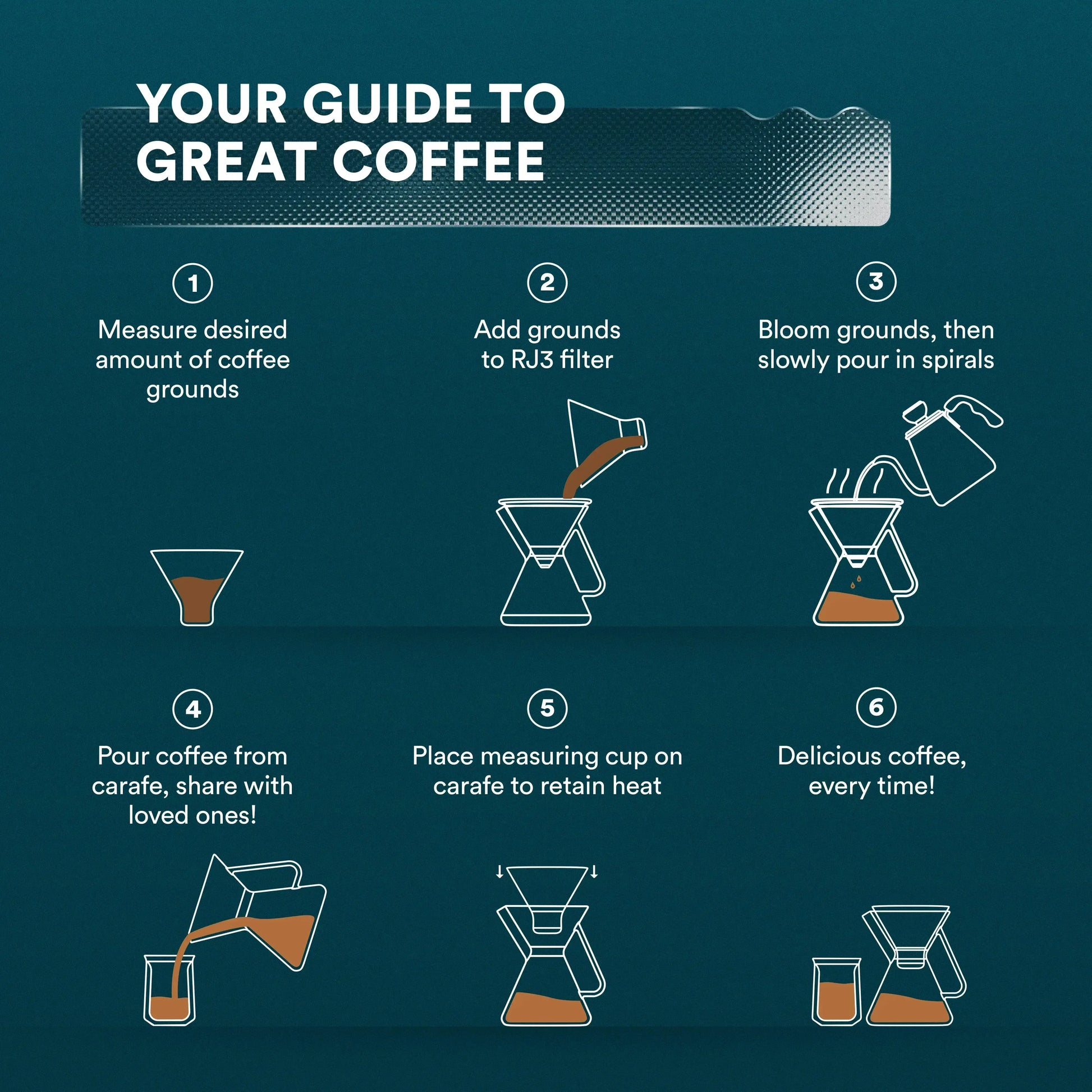 YOUR GUIDE TO GREAT COFFEE

1
Measure desired amount of coffee grounds

2
Add grounds to RJ3 filter

3
Bloom grounds, then slowly pour in spirals

4
Pour coffee from carafe, share with loved ones!

5
Place measuring cup on carafe to retain heat

6
Delicious coffee, every time!