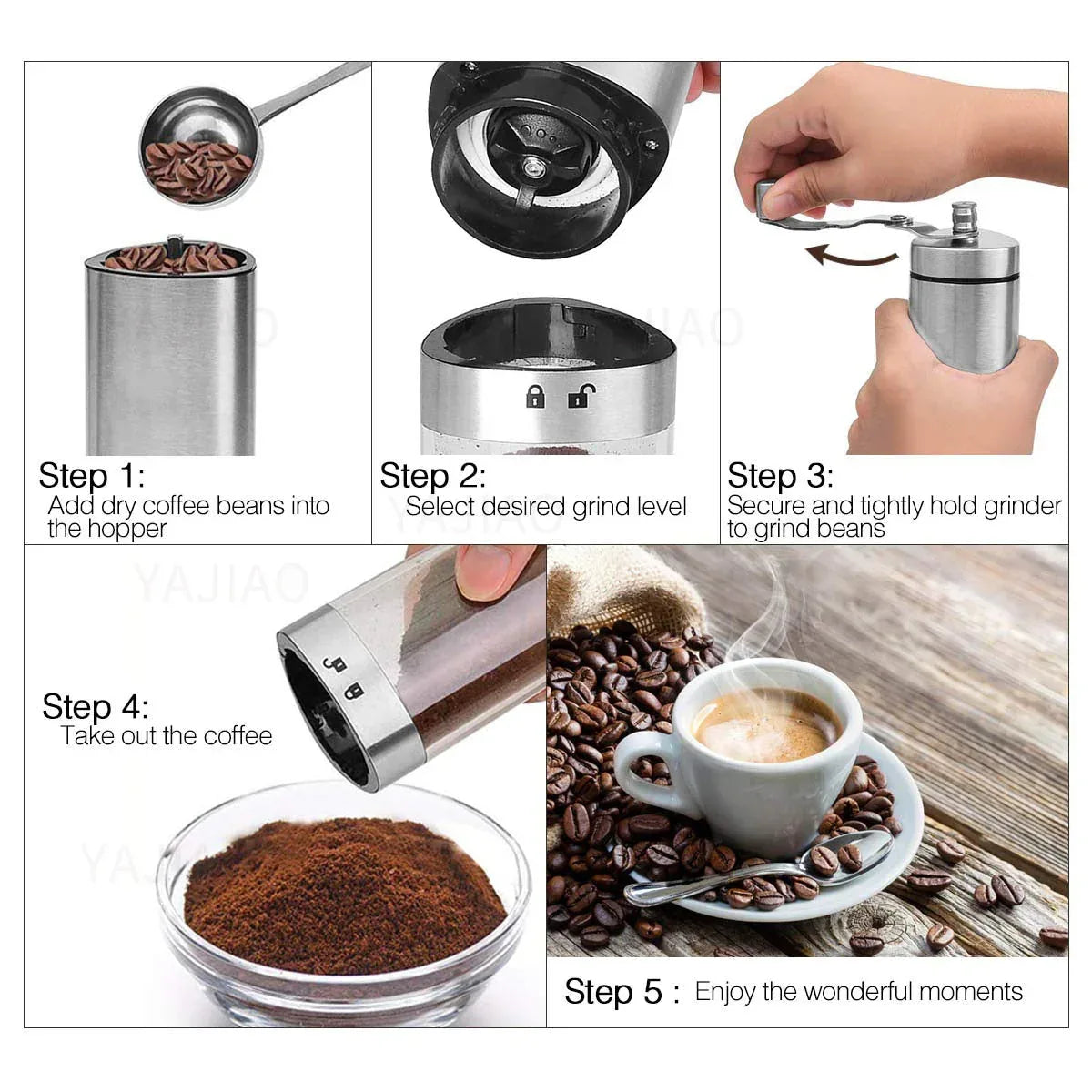 Step 1:
Add dry coffee beans into the hopper

Step 2:
Select desired grind level

Step 3:
Secure and tightly hold grinder to grind beans

YAJIAO

Step 4:
Take out the coffee

Step 5 : Enjoy the wonderful moments